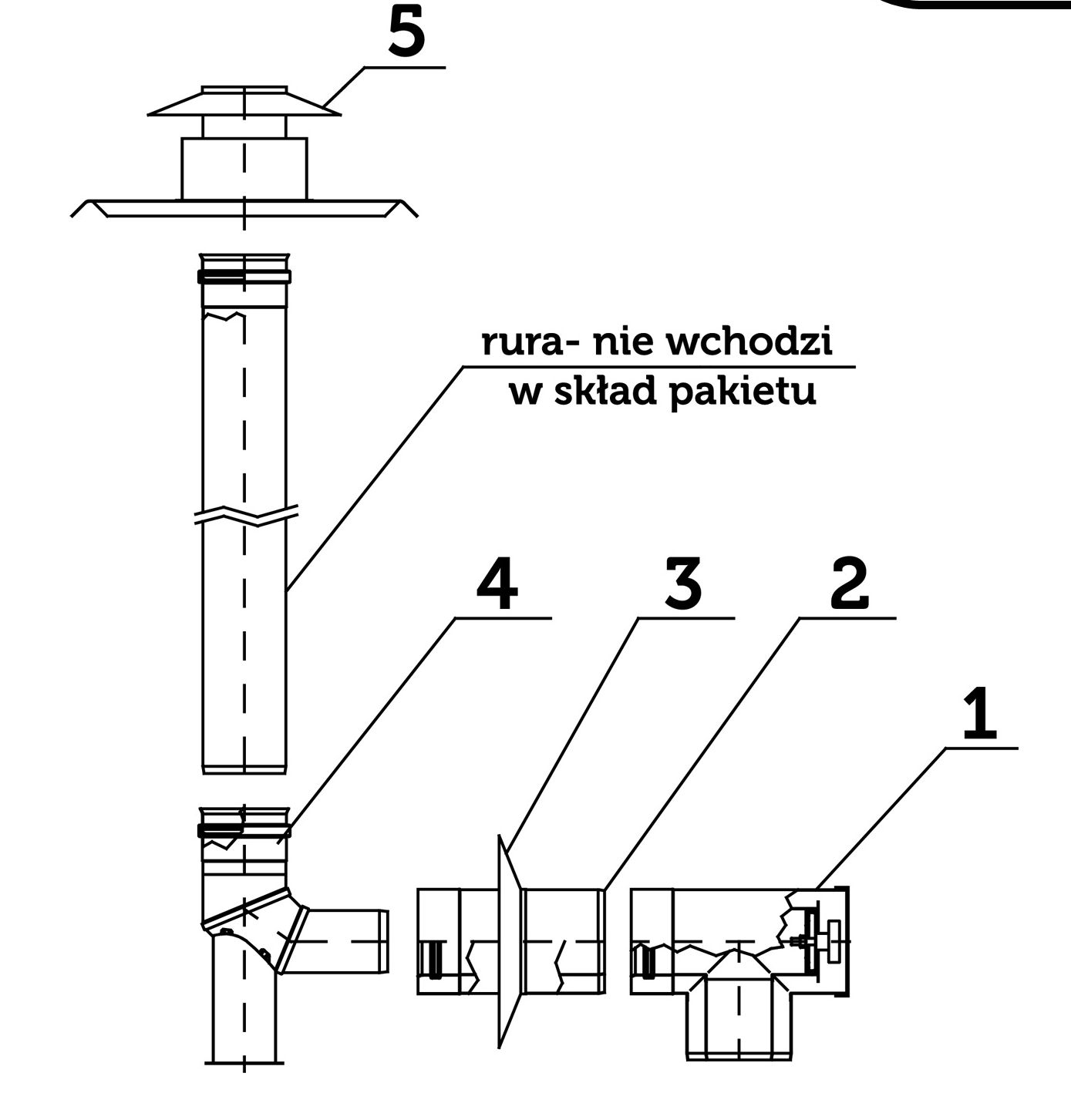 5

rura- nie wchodzi w skład pakietu

4

3

2

1